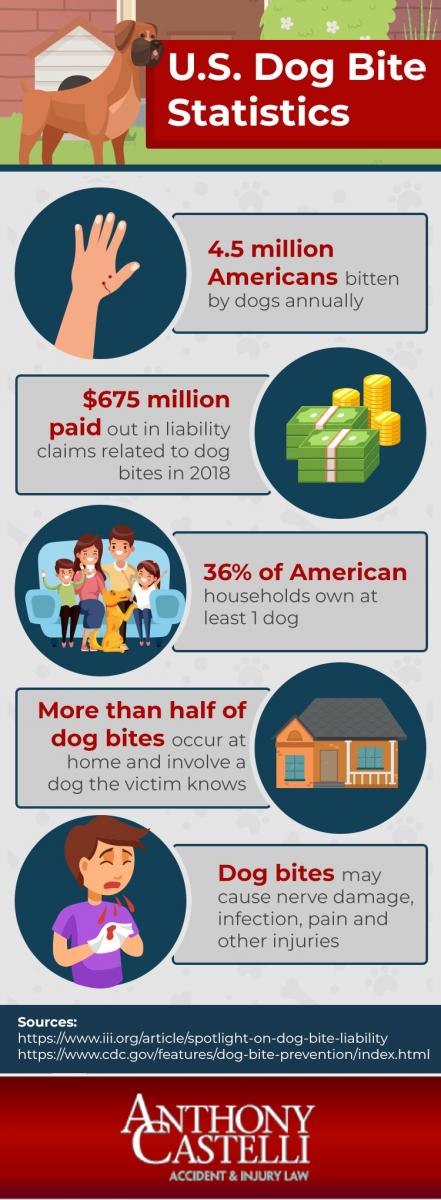 U.S. Dog Bite Statistics

4.5 million Americans bitten by dogs annually

$675 million paid out in liability claims related to dog bites in 2018

36% of American households own at least 1 dog

More than half of dog bites occur at home and involve a dog the victim knows

Dog bites may cause nerve damage, infection, pain and other injuries

Sources:
https://www.iii.org/article/spotlight-on-dog-bite-liability
https://www.cdc.gov/features/dog-bite-prevention/index.html

ANTHONY CASTELLI
ACCIDENT & INJURY LAW